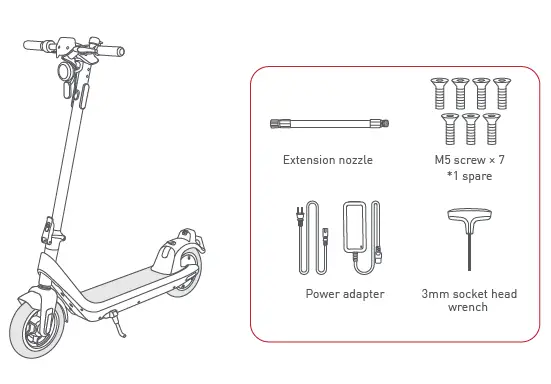 Extension nozzle

M5 screw × 7
*1 spare

Power adapter

3mm socket head wrench