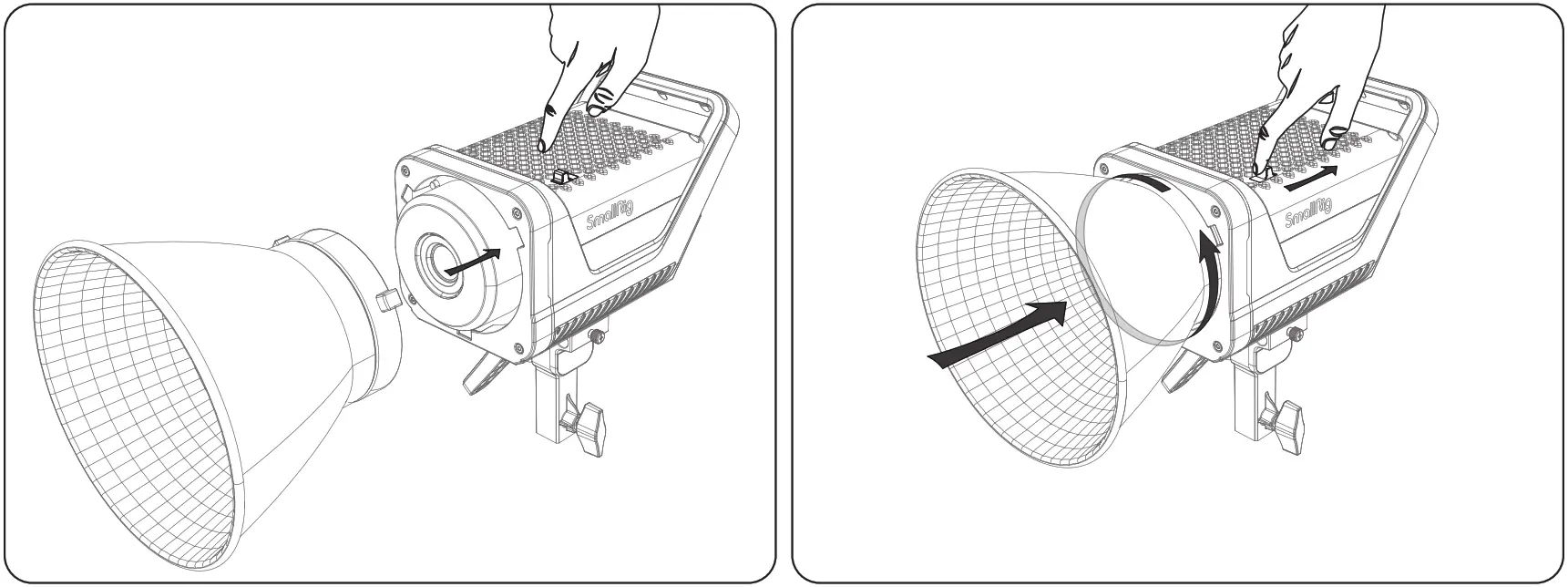 SmallRig

SmallRig