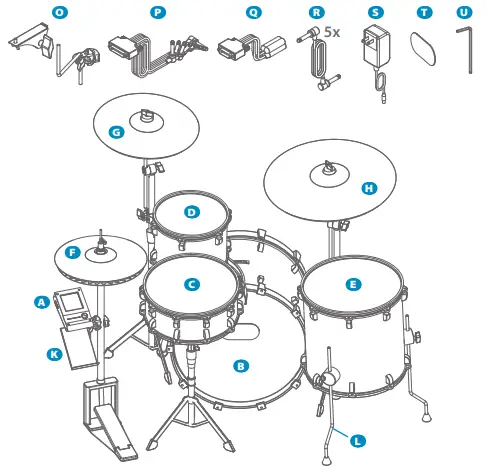 O P Q R 5x S T U

G

H

D

F

C

E

A

K

B

L