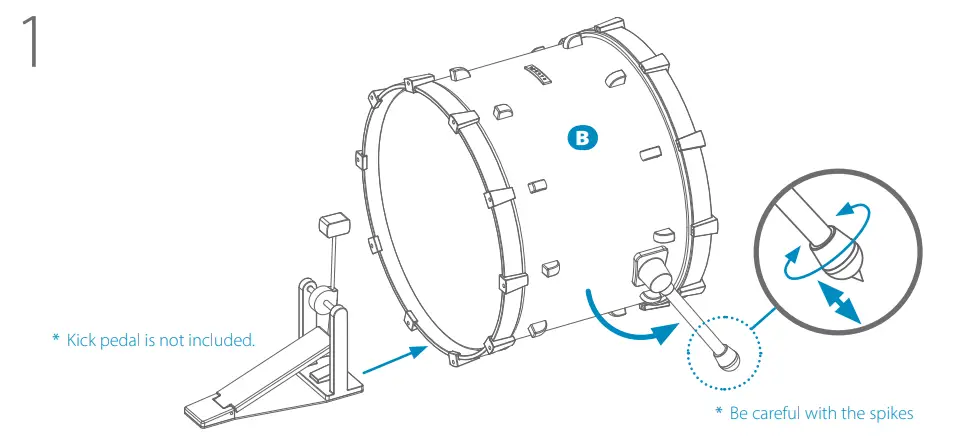 1

B

* Kick pedal is not included.

* Be careful with the spikes