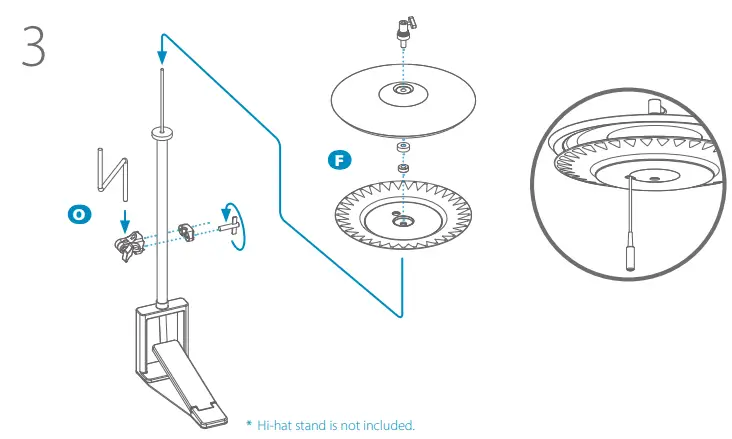 3

O

F

* Hi-hat stand is not included.