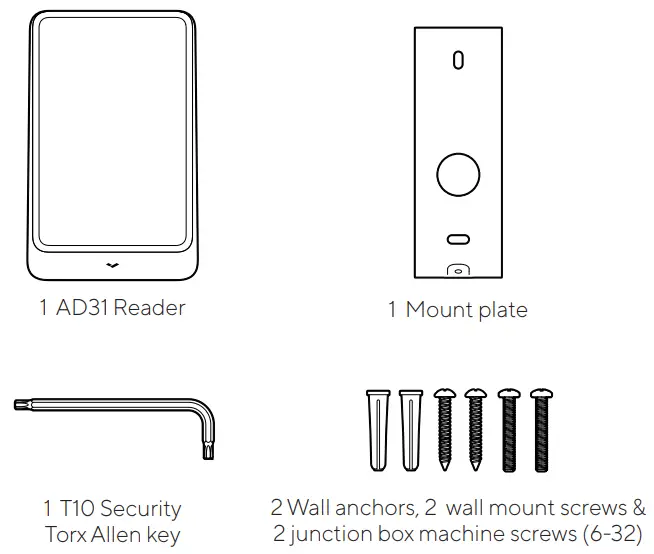 1 AD31 Reader

1 Mount plate

1 T10 Security Torx Allen key

2 Wall anchors, 2 wall mount screws & 2 junction box machine screws (6-32)