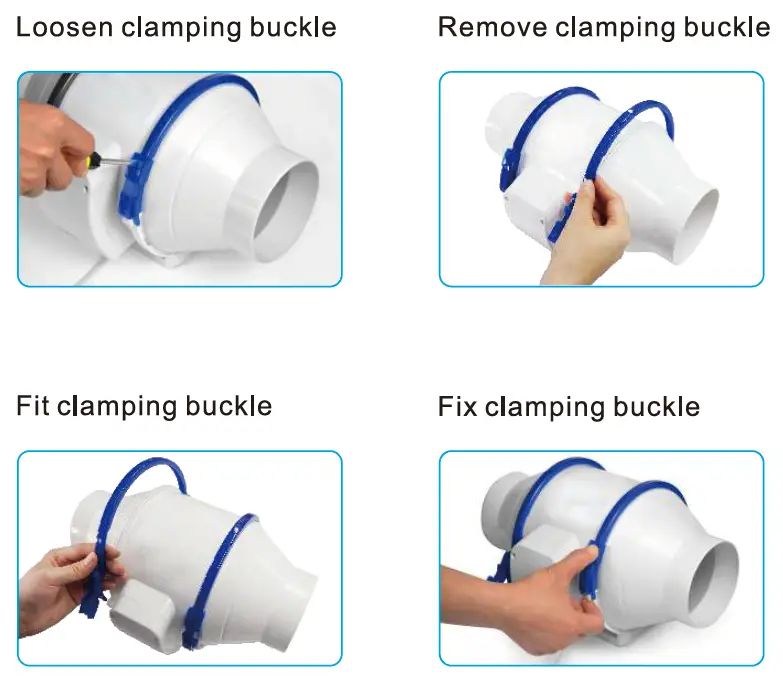 Loosen clamping buckle

Remove clamping buckle

Fit clamping buckle

Fix clamping buckle