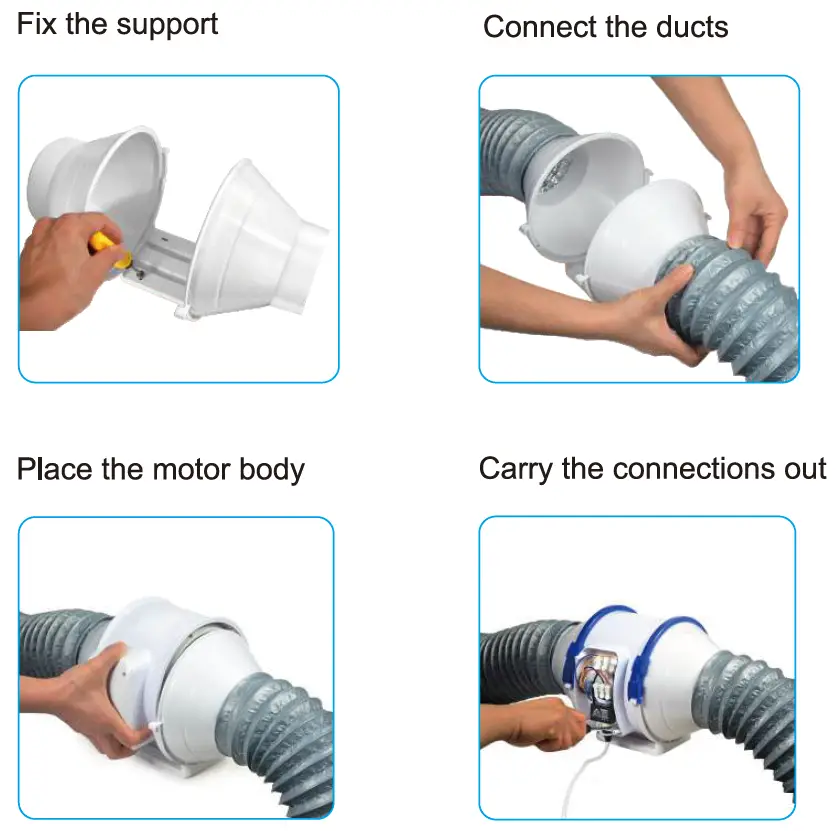 Fix the support

Connect the ducts

Place the motor body

Carry the connections out