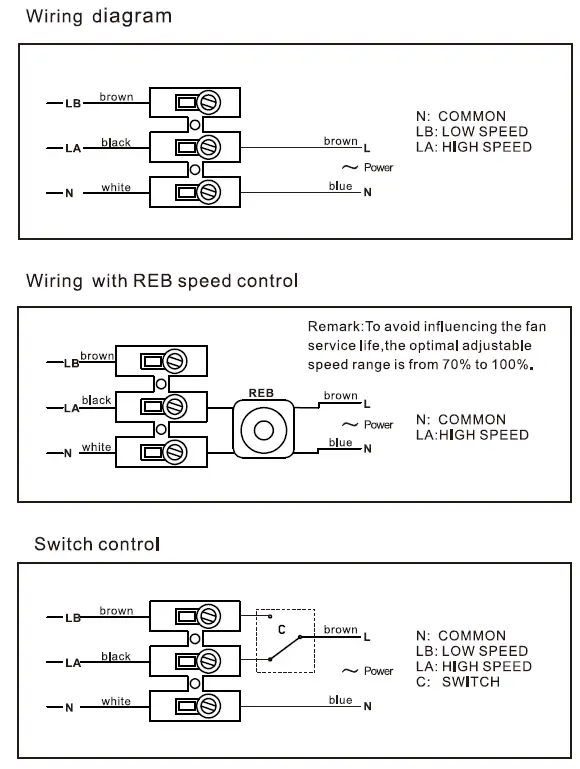 Wiring diagram

LB brown
LA black
N white
brown L
~ Power
blue N

N: COMMON
LB: LOW SPEED
LA: HIGH SPEED

Wiring with REB speed control

Remark:To avoid influencing the fan service life,the optimal adjustable speed range is from 70% to 100%.

LB brown
LA black
N white
REB
brown L
~ Power
blue N

N: COMMON
LA:HIGH SPEED

Switch control

LB brown
LA black
N white
C
brown L
~ Power
blue N

N: COMMON
LB: LOW SPEED
LA: HIGH SPEED
C: SWITCH