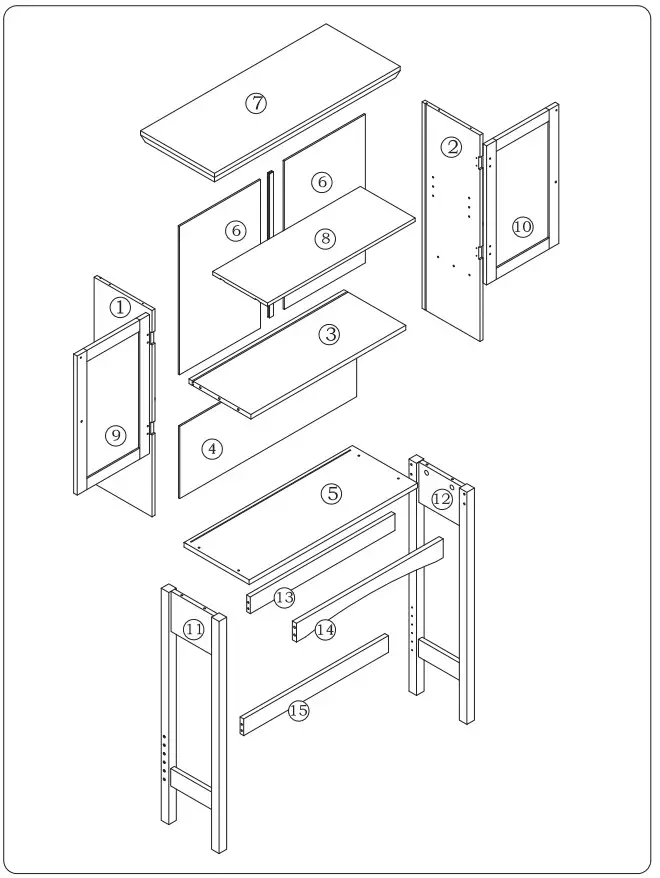 ⑦
②
⑥
⑥
⑩
⑧
①
③
⑨
④
⑤
⑫
⑬
⑪
⑭
⑮