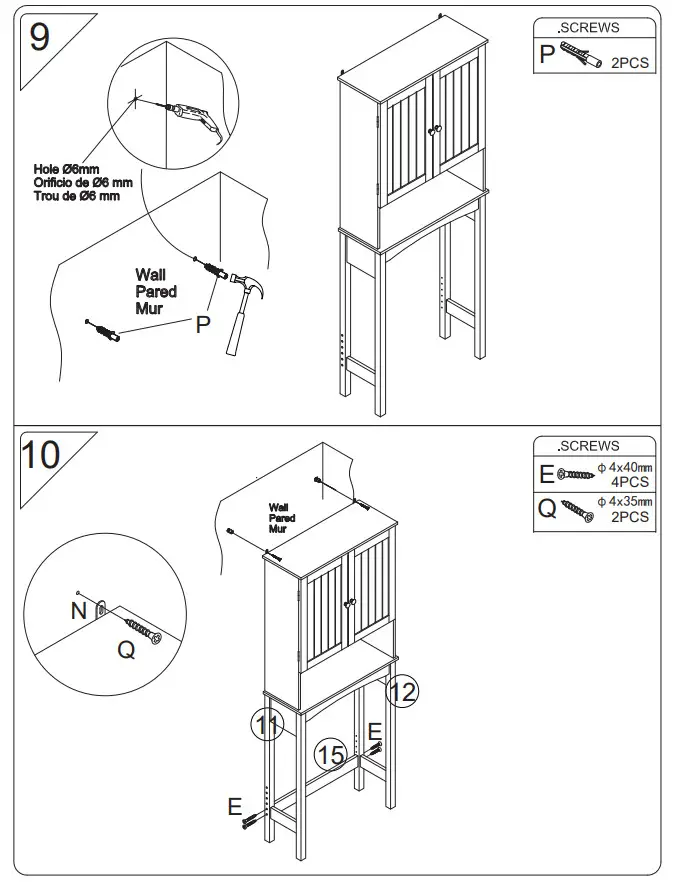 9

.SCREWS
P 2PCS

Hole Ø6mm
Orificio de Ø6 mm
Trou de Ø6 mm

Wall
Pared
Mur

P

10

.SCREWS
E $\phi$ 4x40mm 4PCS
Q $\phi$ 4x35mm 2PCS

Wall
Pared
Mur

N

Q

12

11

15

E

E