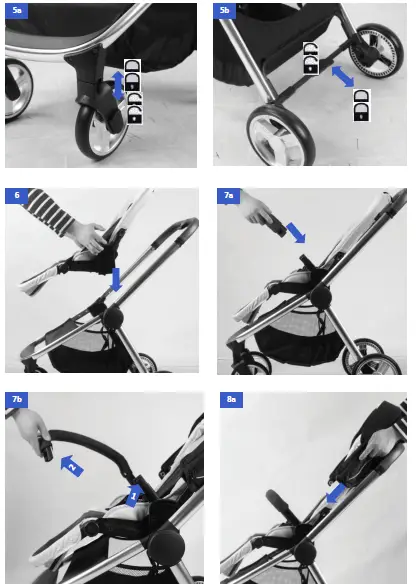 5a

5b

6

7a

7b

2

1

8a