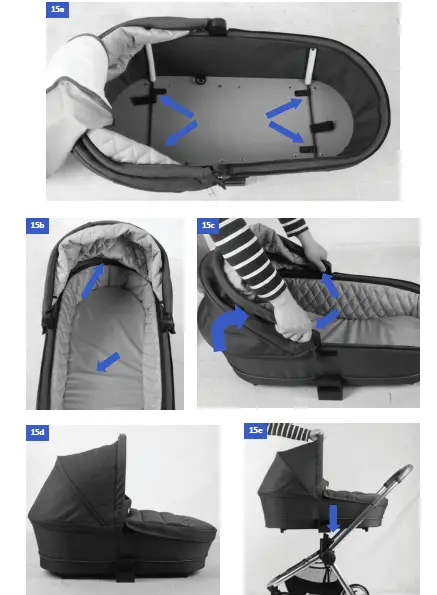 15a

15b

15c

15d

15e