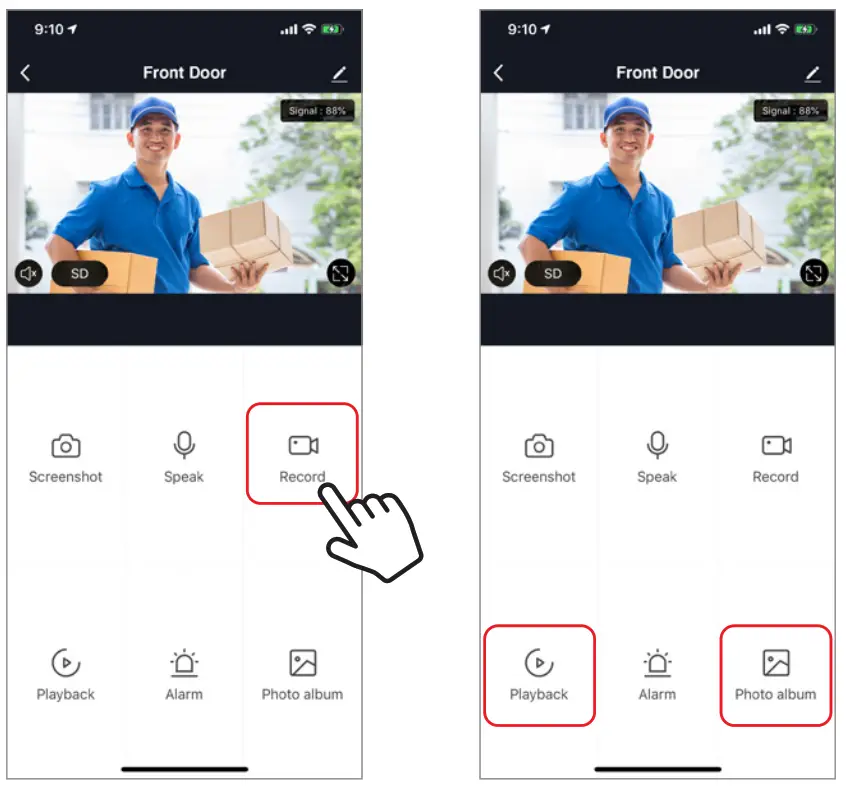 9:10

Front Door

Signal : 88%

SD

Screenshot

Speak

Record

Playback

Alarm

Photo album

9:10

Front Door

Signal : 88%

SD

Screenshot

Speak

Record

Playback

Alarm

Photo album