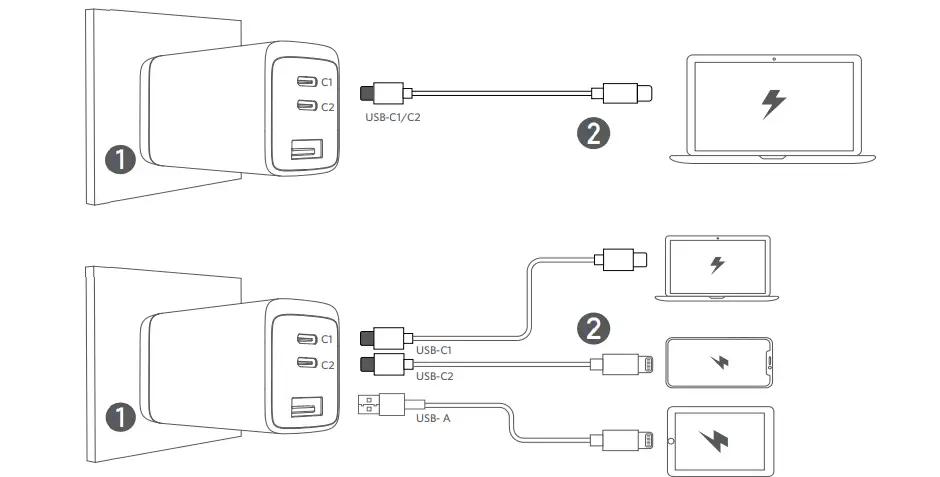 C1
C2
USB-C1/C2
1
2

C1
C2
USB-C1
USB-C2
USB- A
1
2