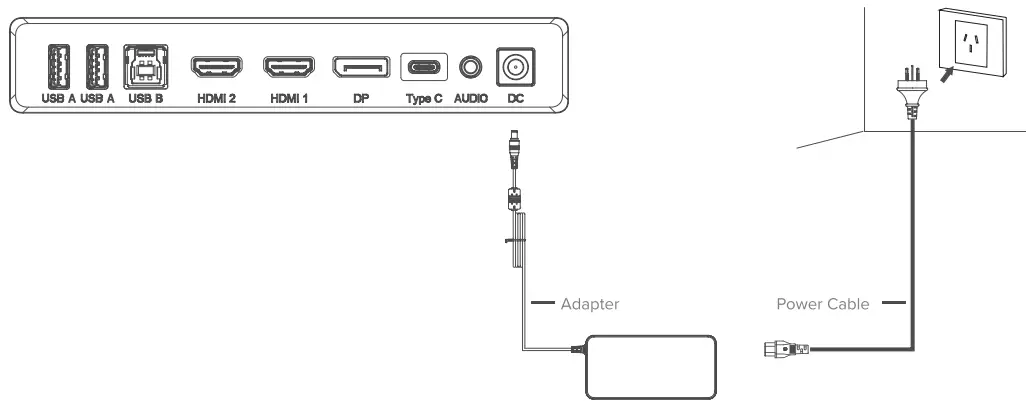 USB A USB A USB B HDMI 2 HDMI 1 DP Type C AUDIO DC

Adapter

Power Cable