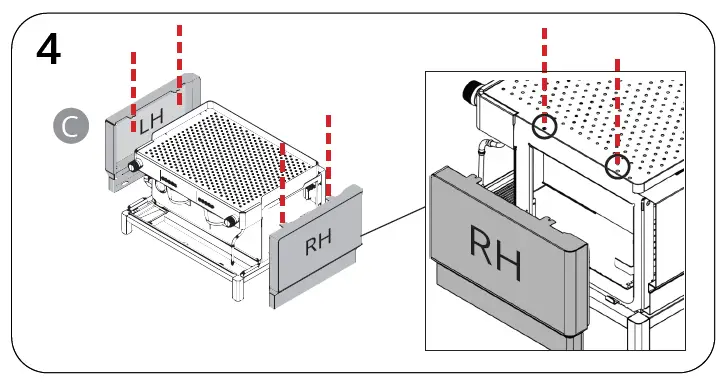 4

C

LH

RH

RH