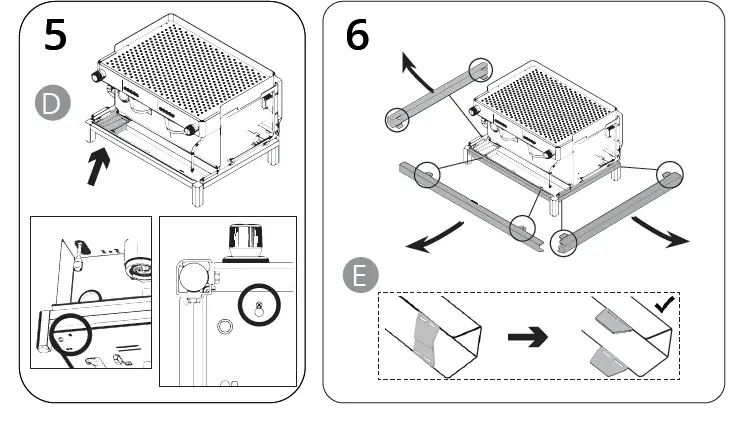 5

D

6

E