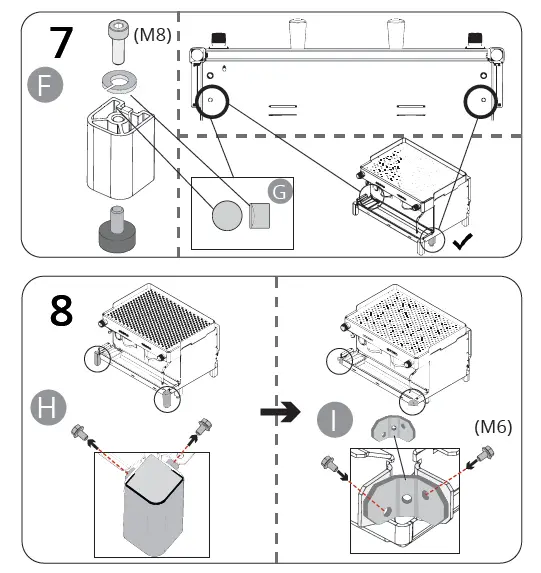 7

(M8)

F

G

8

H

I

(M6)