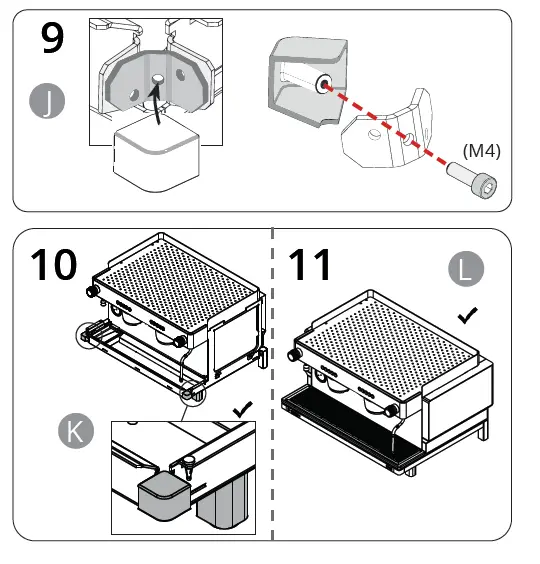 9

J

(M4)

10

K

11

L