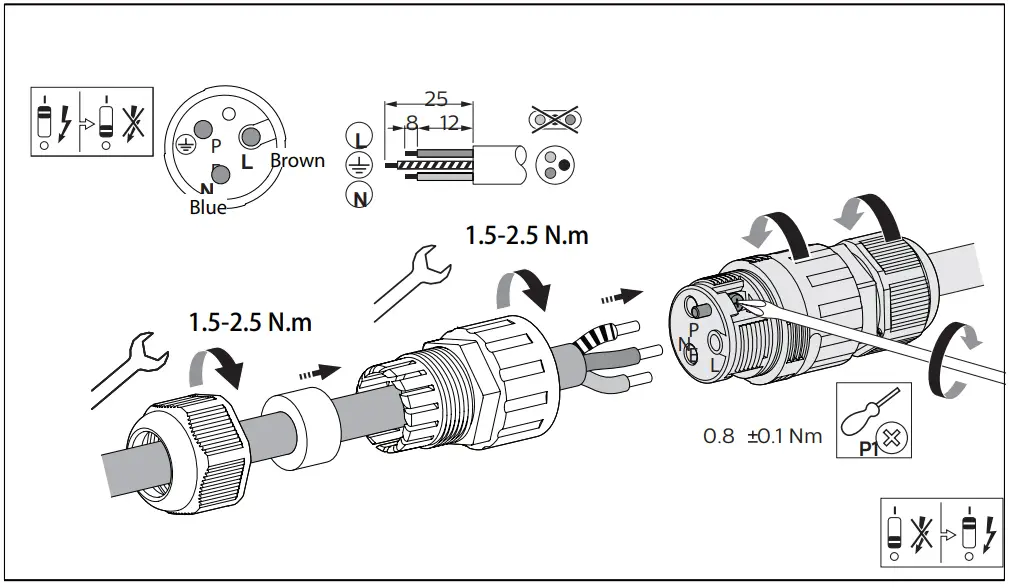 P
L
Brown
N
Blue

25
8
12
L
N

1.5-2.5 N.m

1.5-2.5 N.m

P
N
L

0.8 ±0.1 Nm
P1