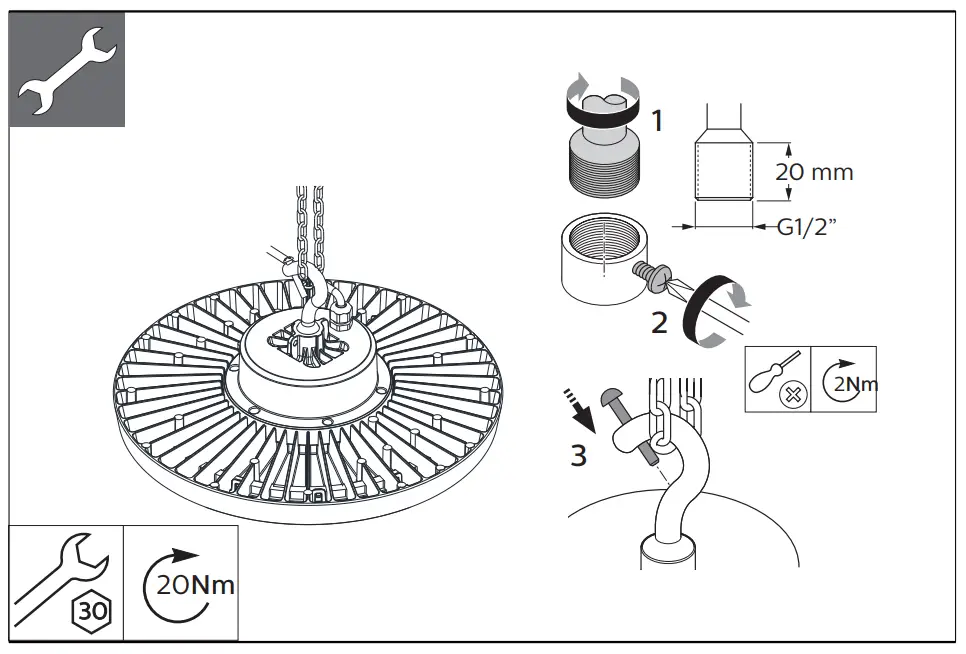 1
20 mm
G1/2"
2
2Nm
3
30
20Nm