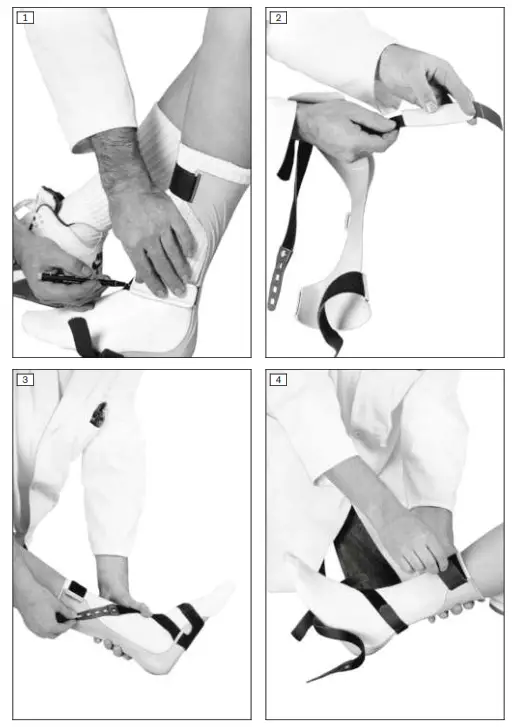 1

2

3

4