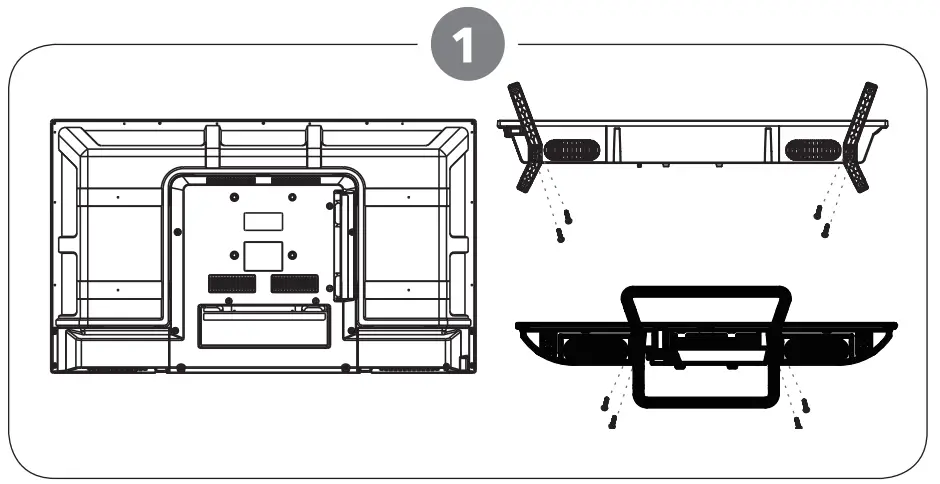 1