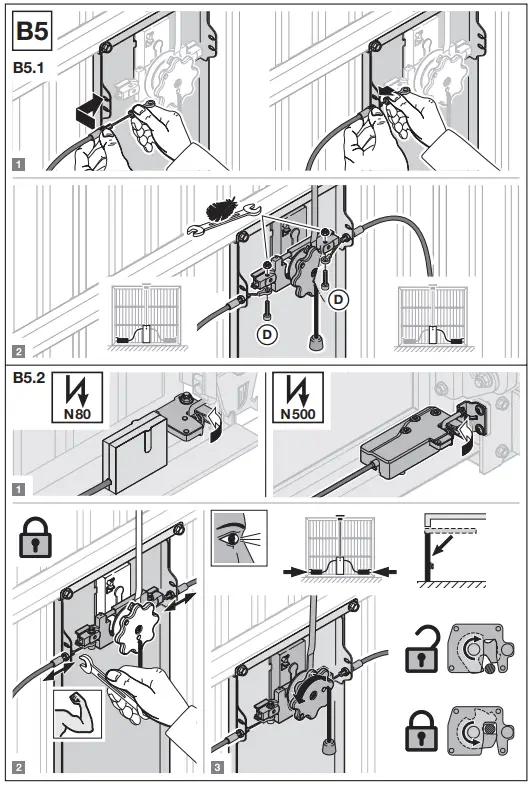 B5

B5.1

1

D

D

2

B5.2

N80

N500

1

2

3