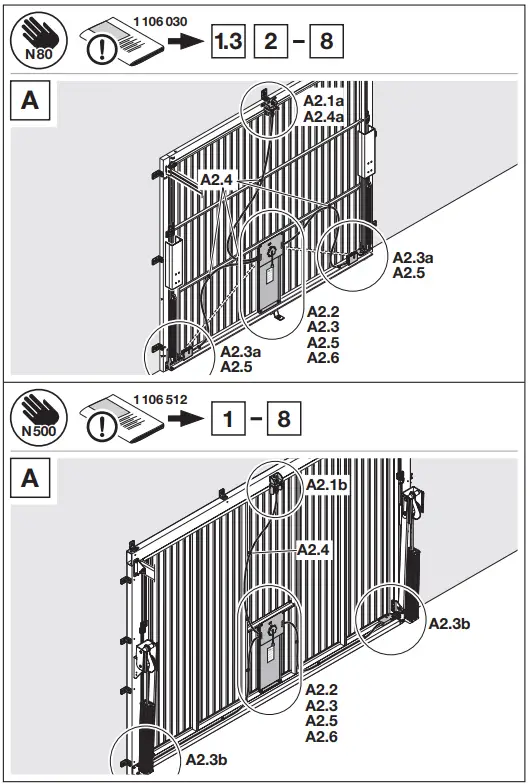 N80

1 106 030

1.3 2 – 8

A

A2.1a
A2.4a

A2.4

A2.3a
A2.5

A2.2
A2.3
A2.5
A2.6

A2.3a
A2.5

N500

1 106 512

1 – 8

A

A2.1b

A2.4

A2.3b

A2.2
A2.3
A2.5
A2.6

A2.3b