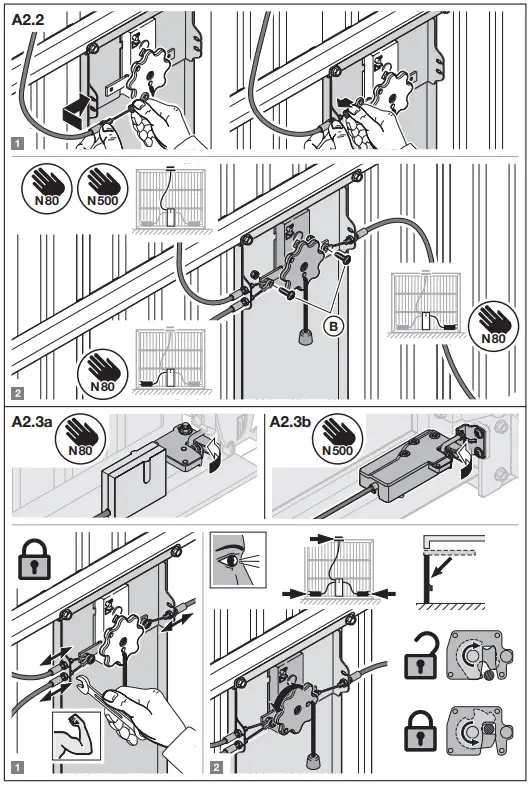 A2.2

1

N80 N500

B

N80

N80

2

A2.3a N80

A2.3b N500

1

2