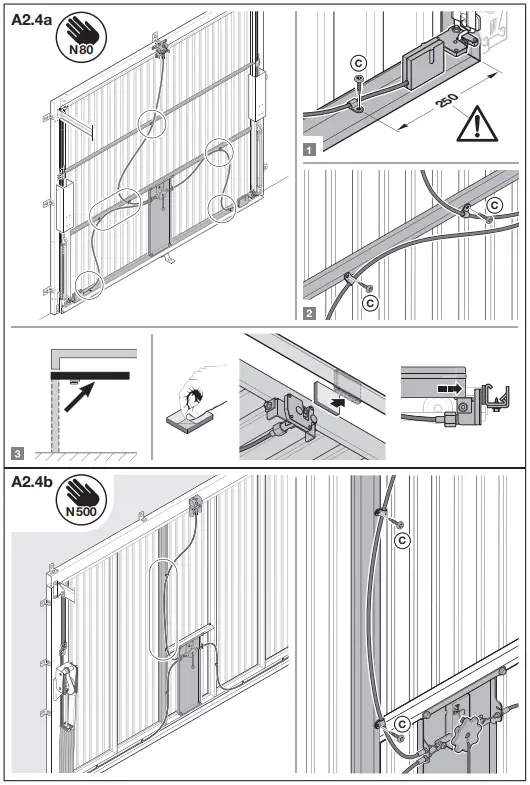 A2.4a

N80

C

250

1

C

C

2

3

A2.4b

N500

C

C