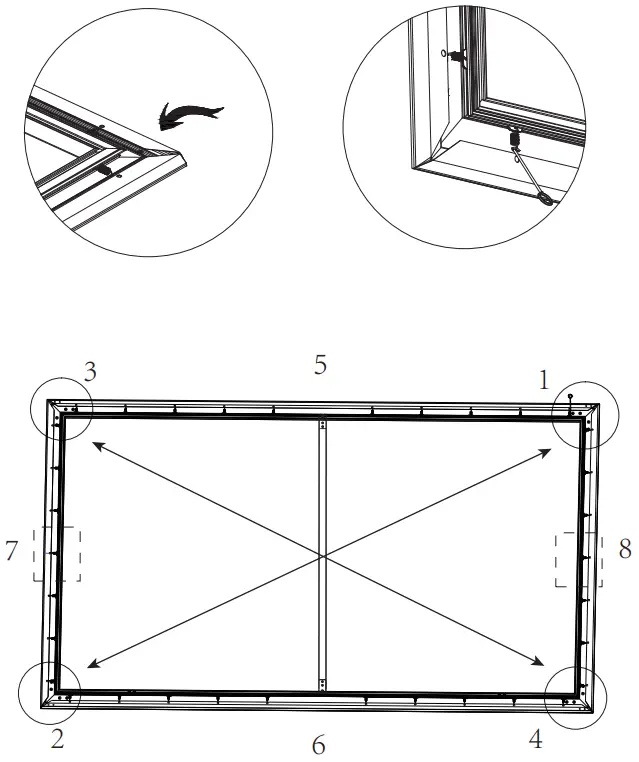 3
5
1
7
8
2
6
4