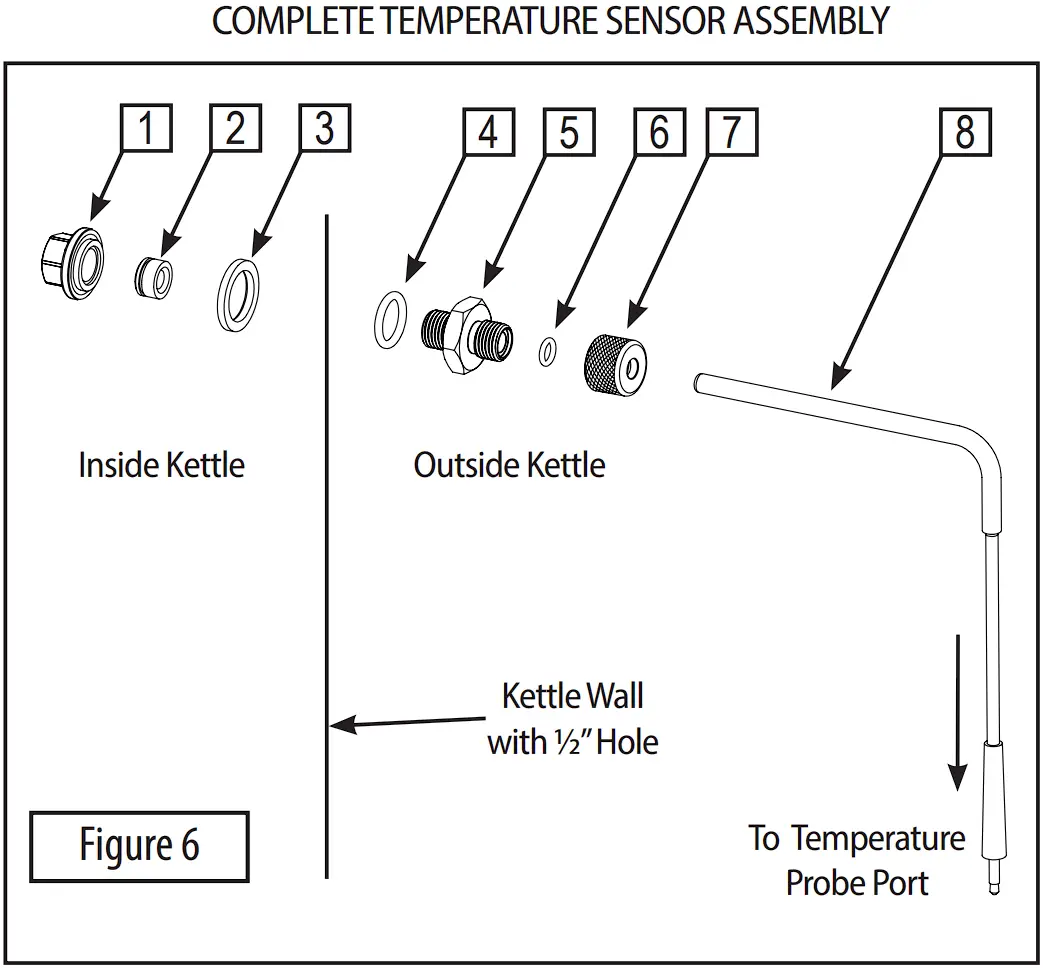 COMPLETE TEMPERATURE SENSOR ASSEMBLY

1 2 3 4 5 6 7 8

Inside Kettle

Outside Kettle

Kettle Wall with ½" Hole

Figure 6

To Temperature Probe Port