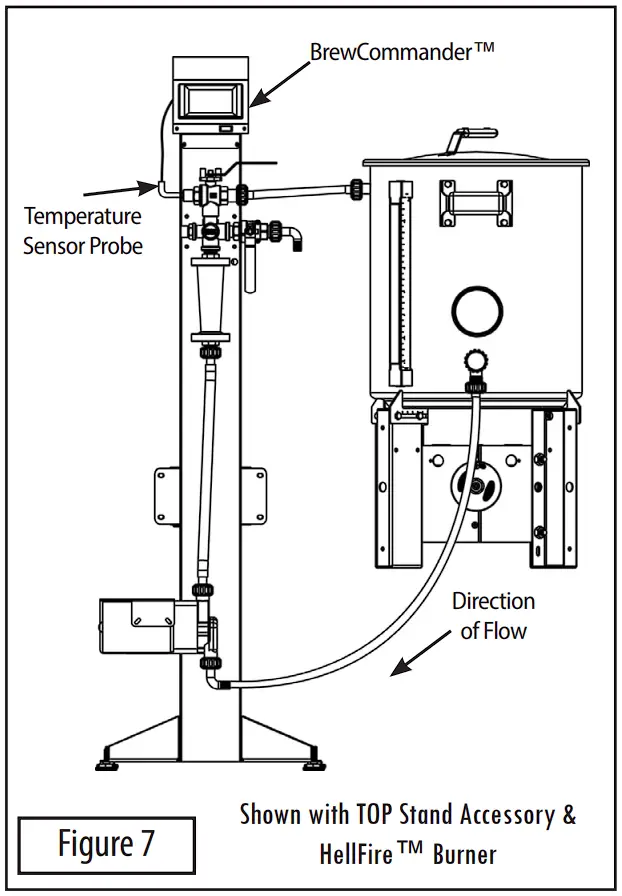 BrewCommander™

Temperature Sensor Probe

Direction of Flow

Figure 7

Shown with TOP Stand Accessory & HellFire™ Burner