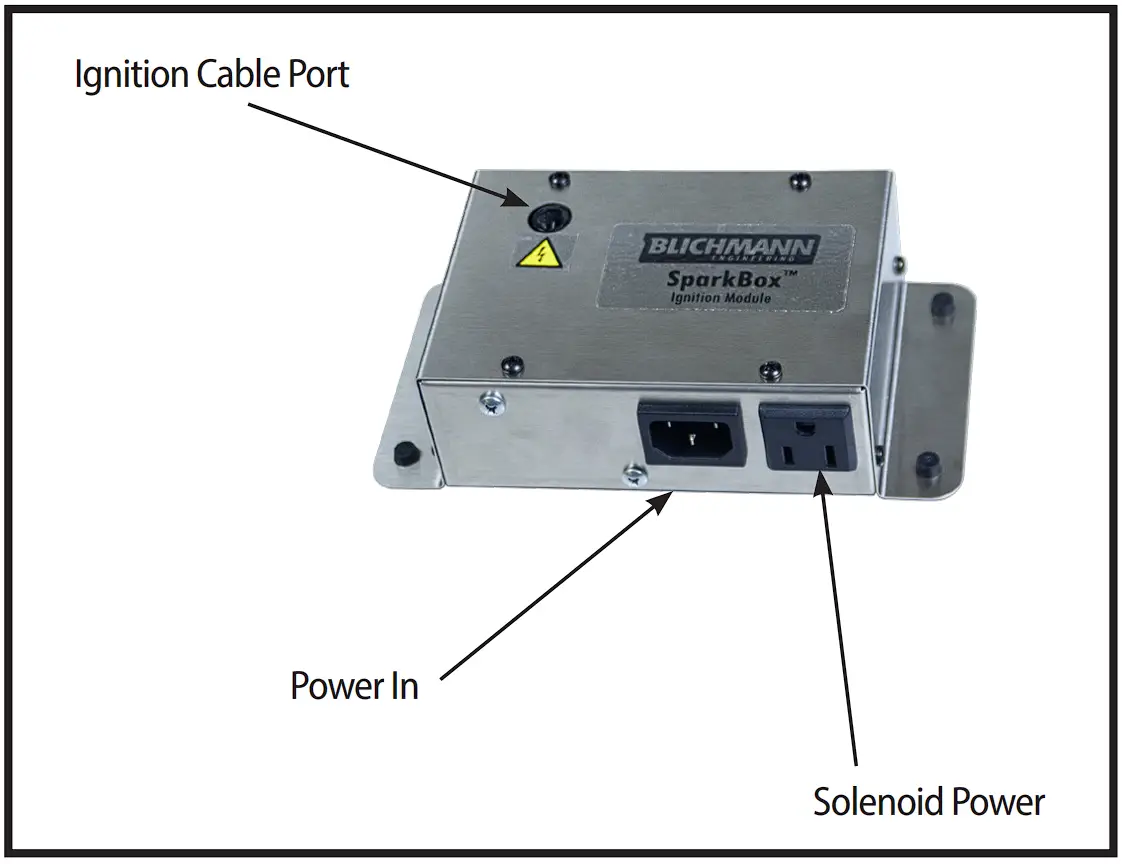 Ignition Cable Port

BLICHMANN
ENGINEERING
SparkBox™
Ignition Module

Power In

Solenoid Power