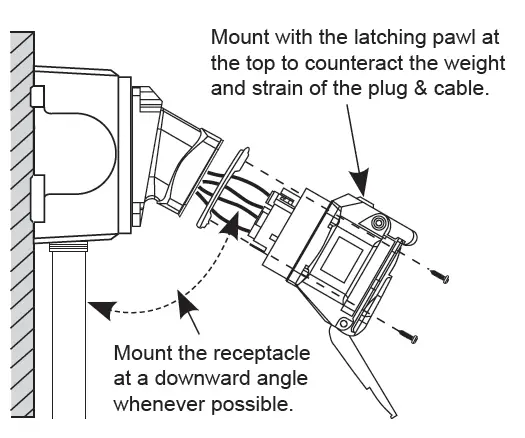 Mount with the latching pawl at the top to counteract the weight and strain of the plug & cable.

Mount the receptacle at a downward angle whenever possible.