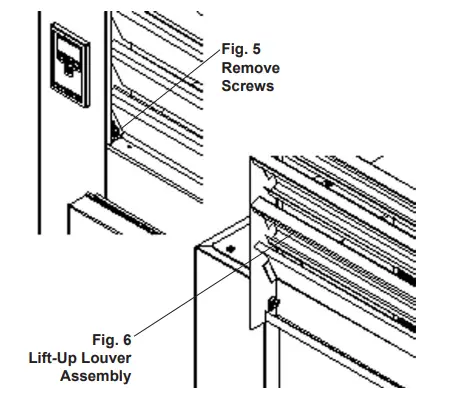 Fig. 5
Remove
Screws

Fig. 6
Lift-Up Louver
Assembly