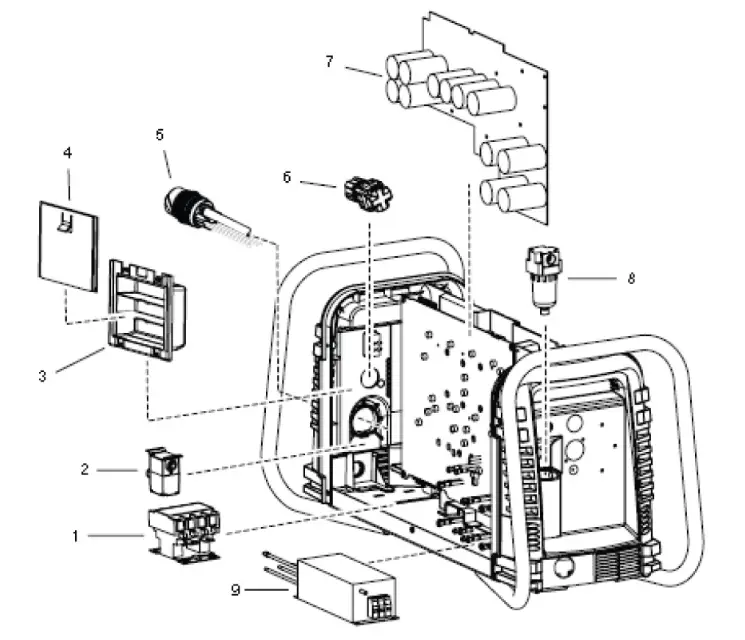 7
5
4
6
8
3
2
1
9