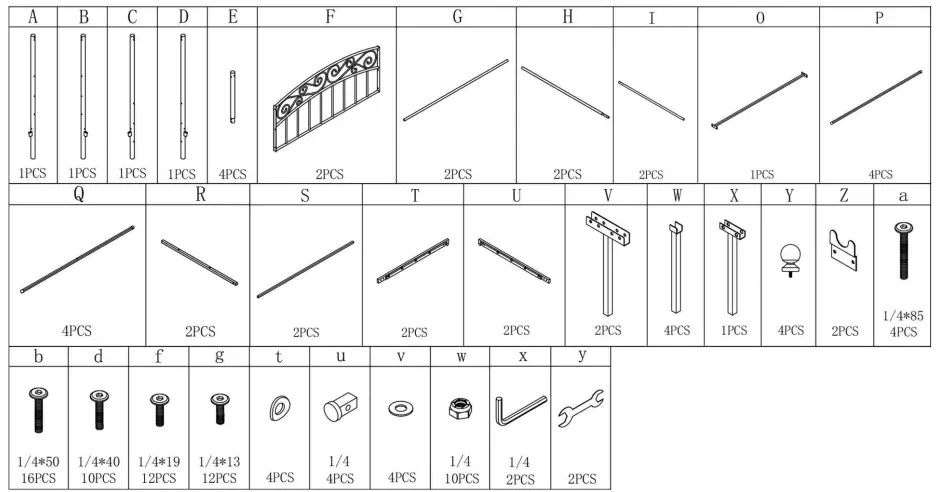 | A | B | C | D | E | F | G | H | I | O | P |
|---|---|---|---|---|---|---|---|---|---|---|
| 1PCS | 1PCS | 1PCS | 1PCS | 4PCS | 2PCS | 2PCS | 2PCS | 2PCS | 1PCS | 4PCS |

| Q | R | S | T | U | V | W | X | Y | Z | a |
|---|---|---|---|---|---|---|---|---|---|---|
| 4PCS | 2PCS | 2PCS | 2PCS | 2PCS | 2PCS | 4PCS | 1PCS | 4PCS | 2PCS | 1/4*85 4PCS |

| b | d | f | g | t | u | v | w | x | y |
|---|---|---|---|---|---|---|---|---|---|
| 1/4*50 16PCS | 1/4*40 10PCS | 1/4*19 12PCS | 1/4*13 12PCS | 4PCS | 1/4 4PCS | 4PCS | 1/4 10PCS | 1/4 2PCS | 2PCS |