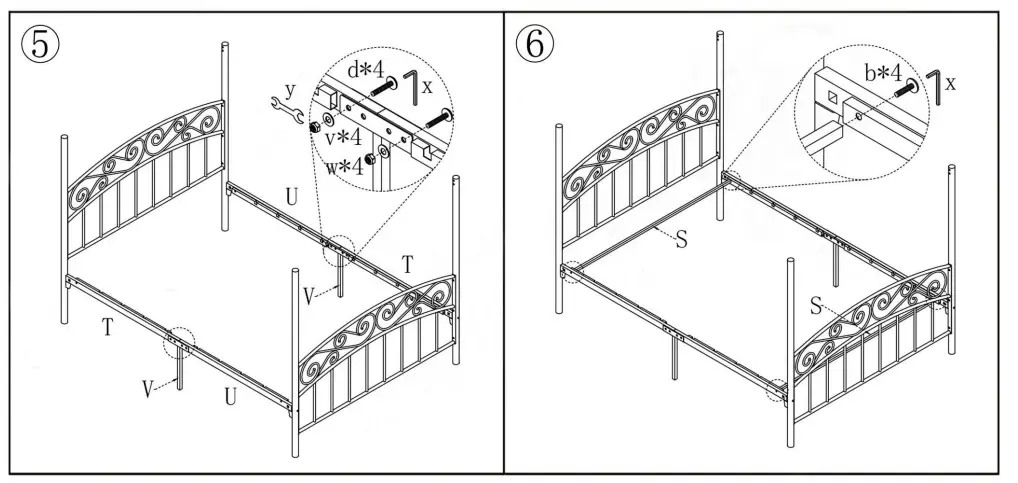 ⑤

y

d*4

x

v*4

w*4

U

T

V

T

V

U

⑥

b*4

x

S

S