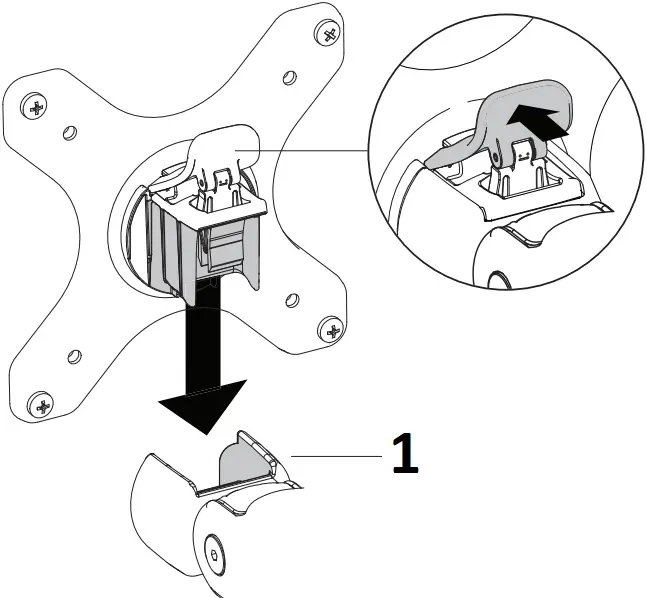 1