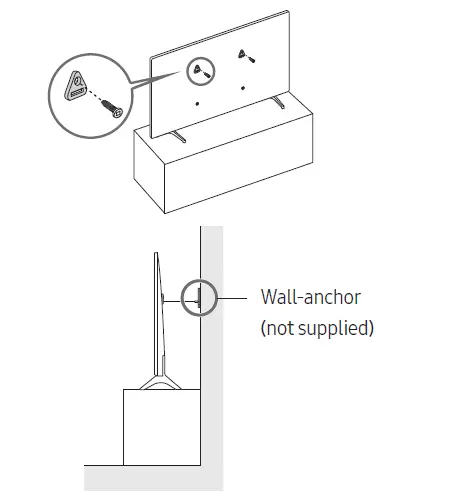 Wall-anchor
(not supplied)