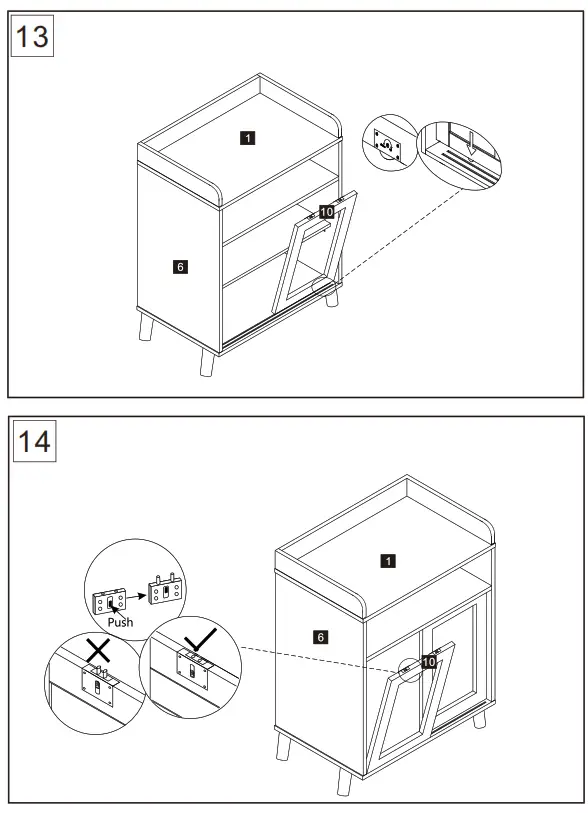 13

1

10

6

14

Push

1

6

10