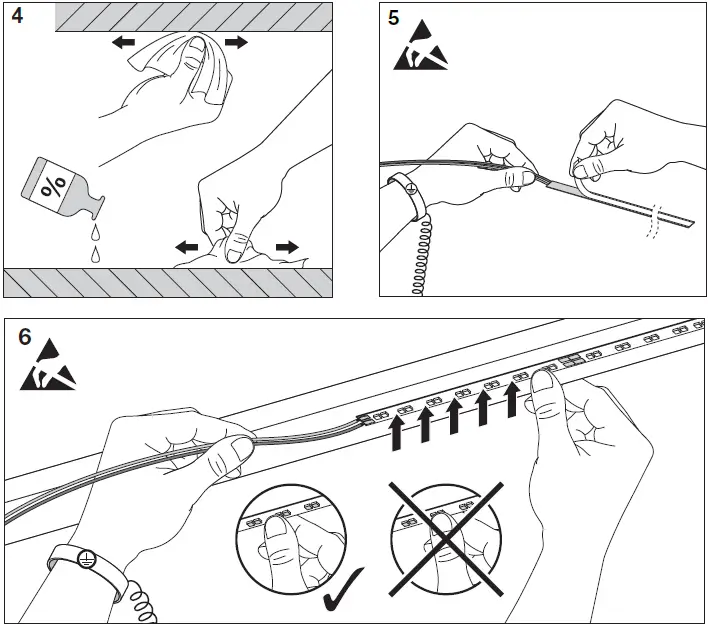 4

%

5

6