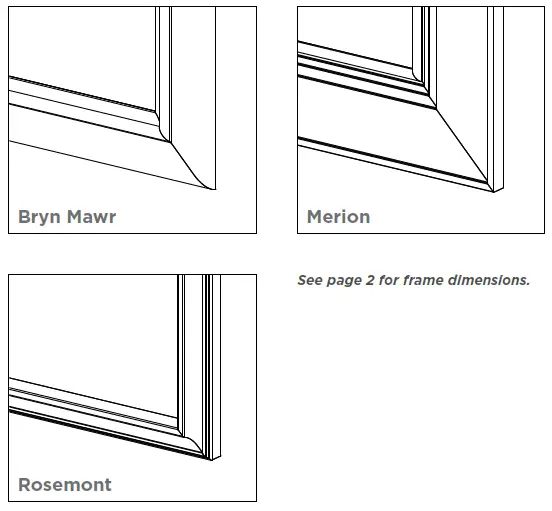 Bryn Mawr

Merion

Rosemont

See page 2 for frame dimensions.