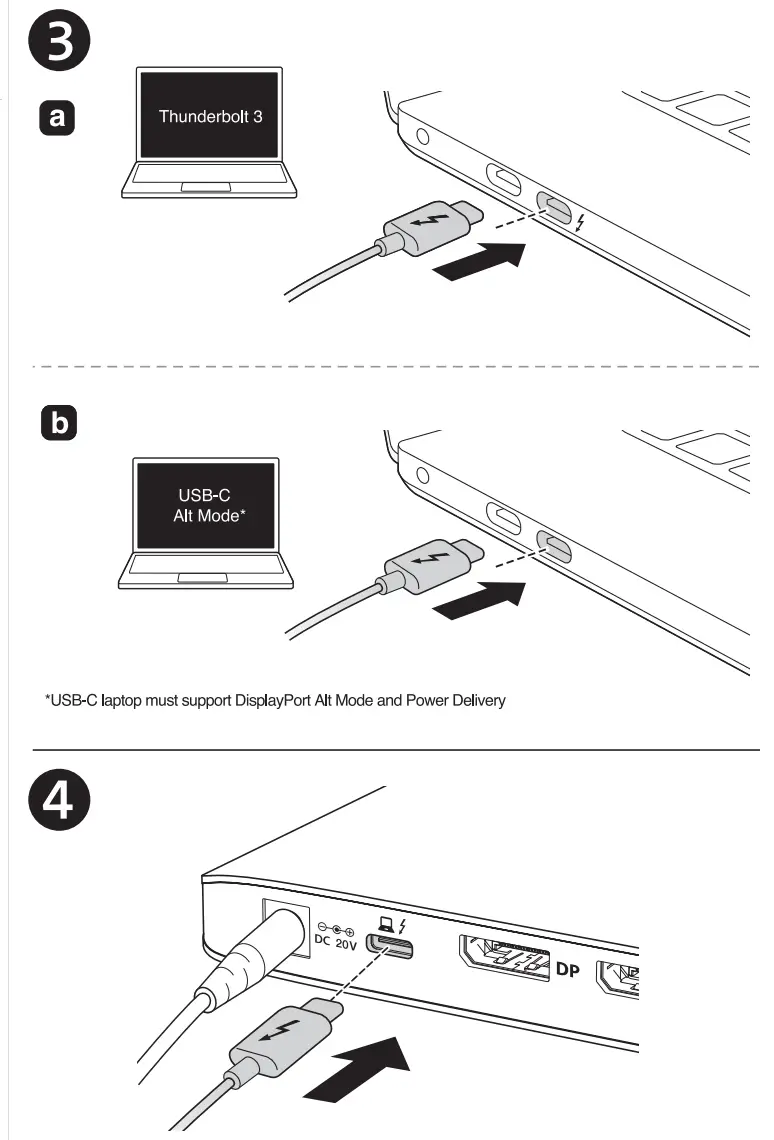 3

a

Thunderbolt 3

b

USB-C Alt Mode*

*USB-C laptop must support DisplayPort Alt Mode and Power Delivery

4

DC 20V

DP