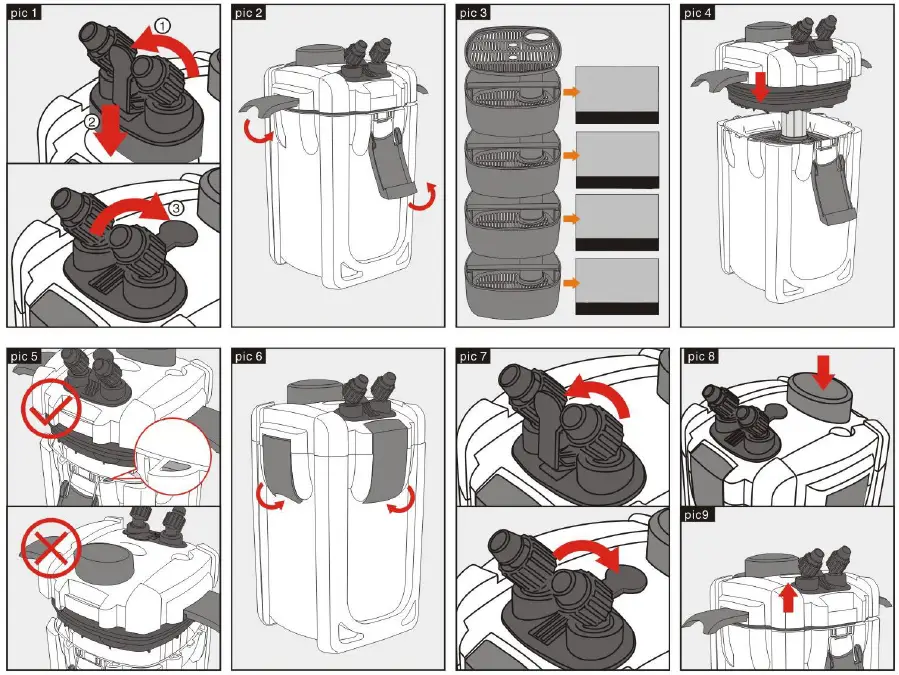 pic 1

①

②

③

pic 2

pic 3

pic 4

pic 5

pic 6

pic 7

pic 8

pic9