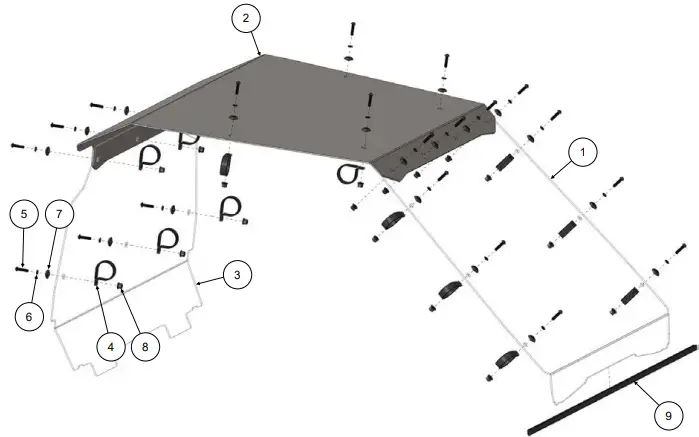 2
1
5
7
3
6
4
8
9