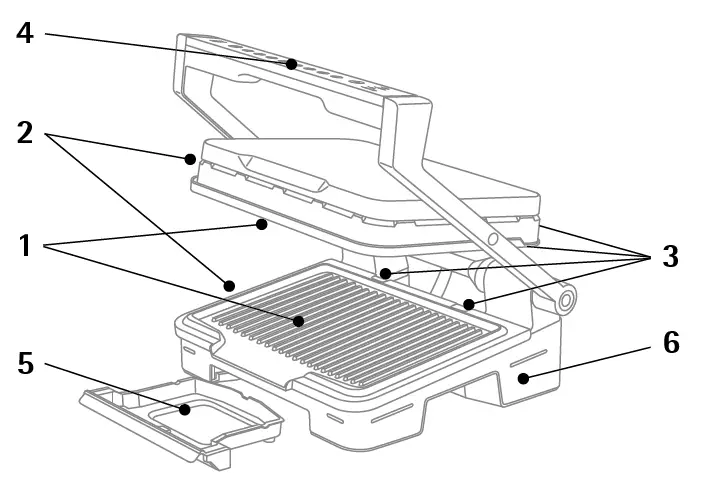 4
2
1
3
5
6