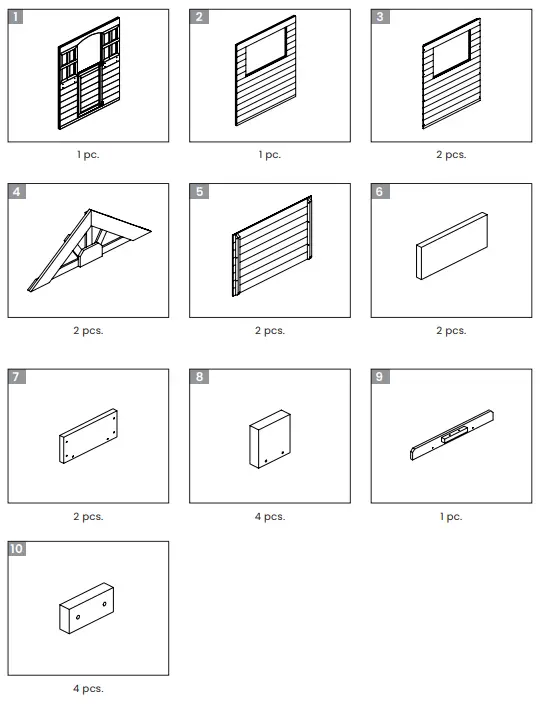 1
1 pc.

2
1 pc.

3
2 pcs.

4
2 pcs.

5
2 pcs.

6
2 pcs.

7
2 pcs.

8
4 pcs.

9
1 pc.

10
4 pcs.