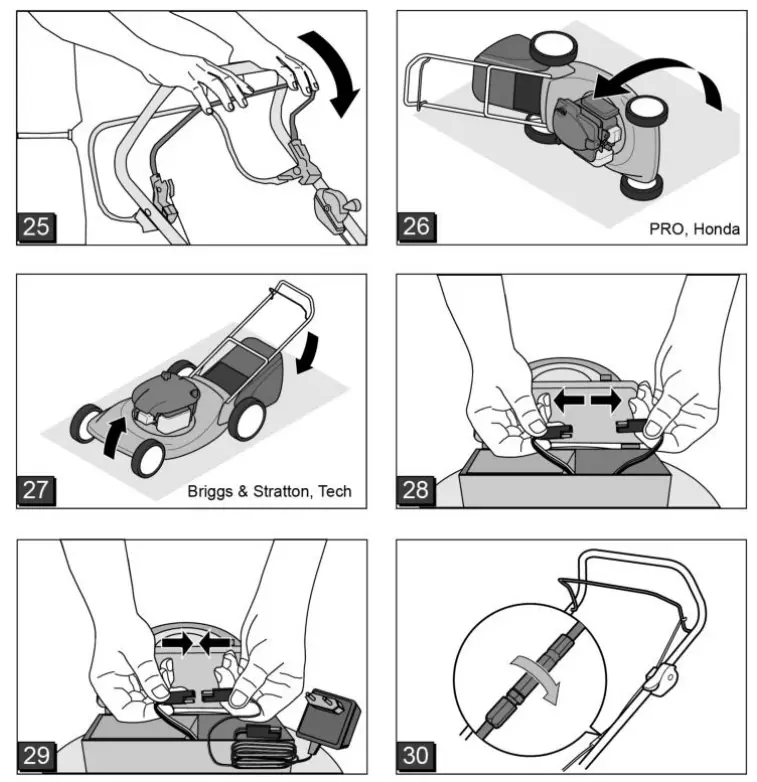 25

26

PRO, Honda

27

Briggs & Stratton, Tech

28

29

30