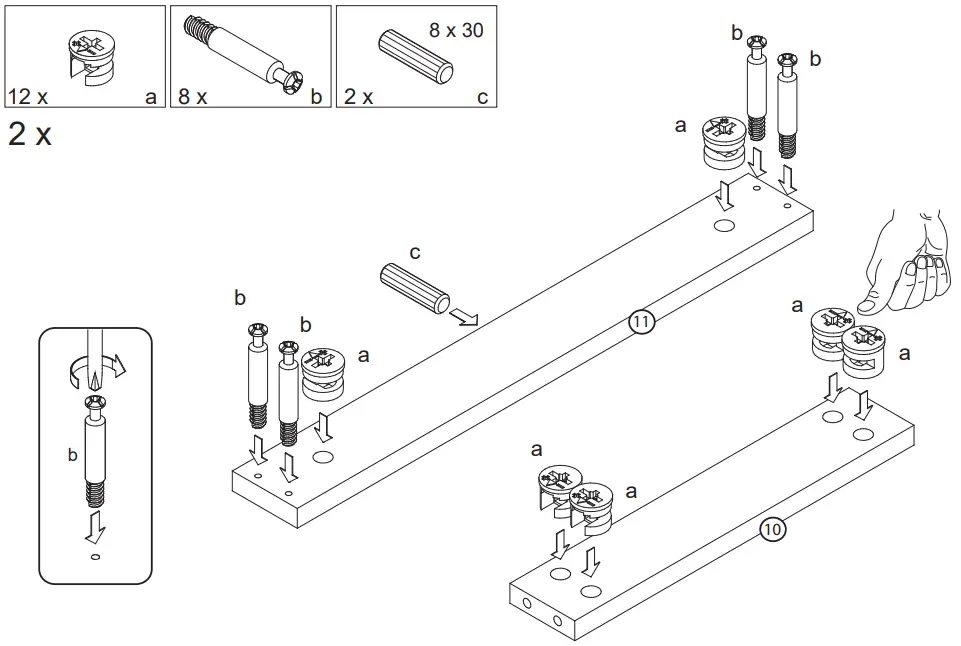 12 x a
8 x b
8 x 30
2 x c

2 x

b
b
a
c
b
b
a
11
a
a
b
a
a
10