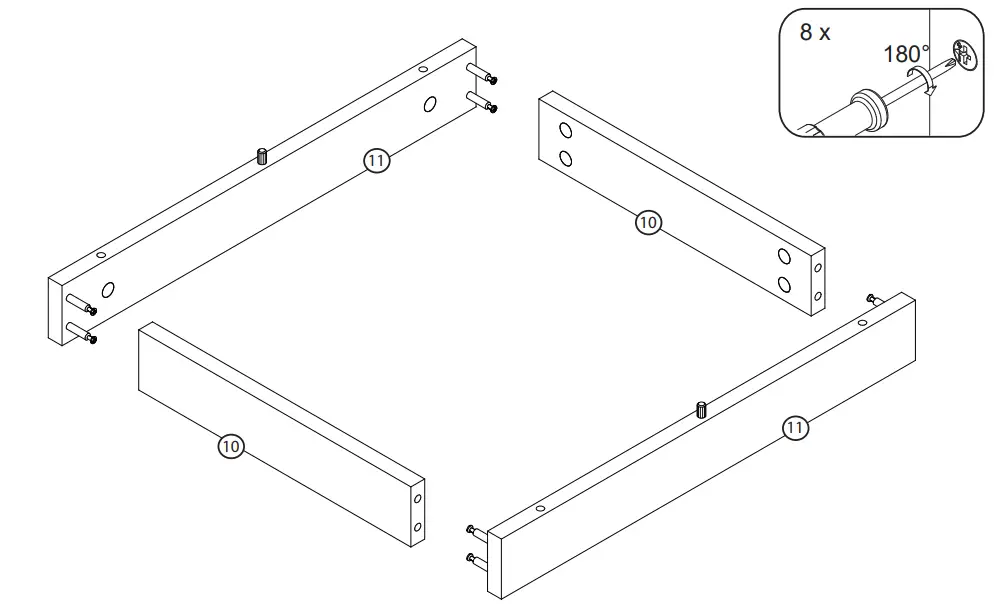 8 x
180°
11
10
10
11